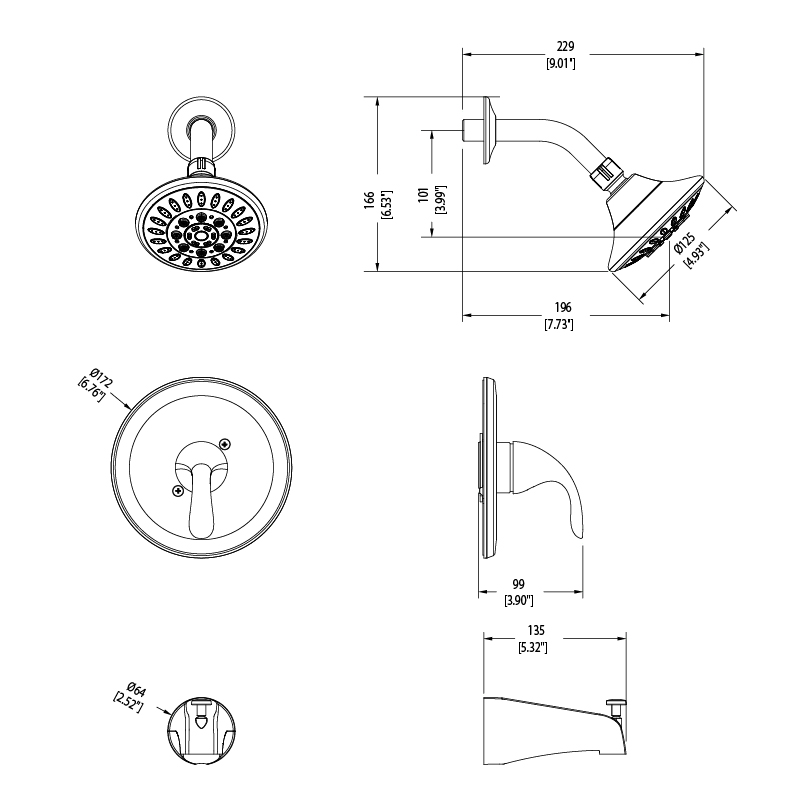 229
[9.01"]

166
[6.53"]

101
[3.99"]

Ø125
[4.93"]

196
[7.73"]

Ø172
[6.76"]

99
[3.90"]

135
[5.32"]

Ø64
[2.52"]